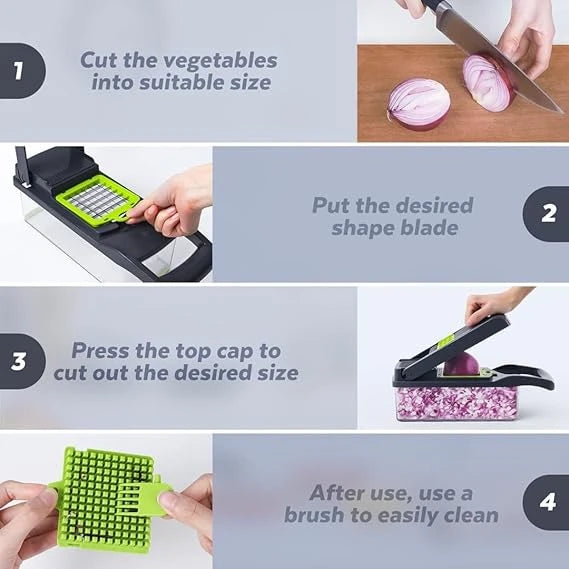 1

Cut the vegetables into suitable size

Put the desired shape blade

2

3

Press the top cap to cut out the desired size

After use, use a brush to easily clean

4