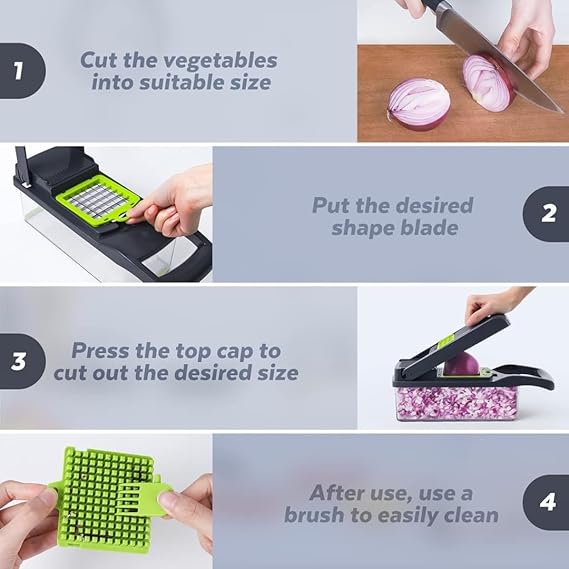 1

Cut the vegetables into suitable size

Put the desired shape blade

2

3

Press the top cap to cut out the desired size

After use, use a brush to easily clean

4